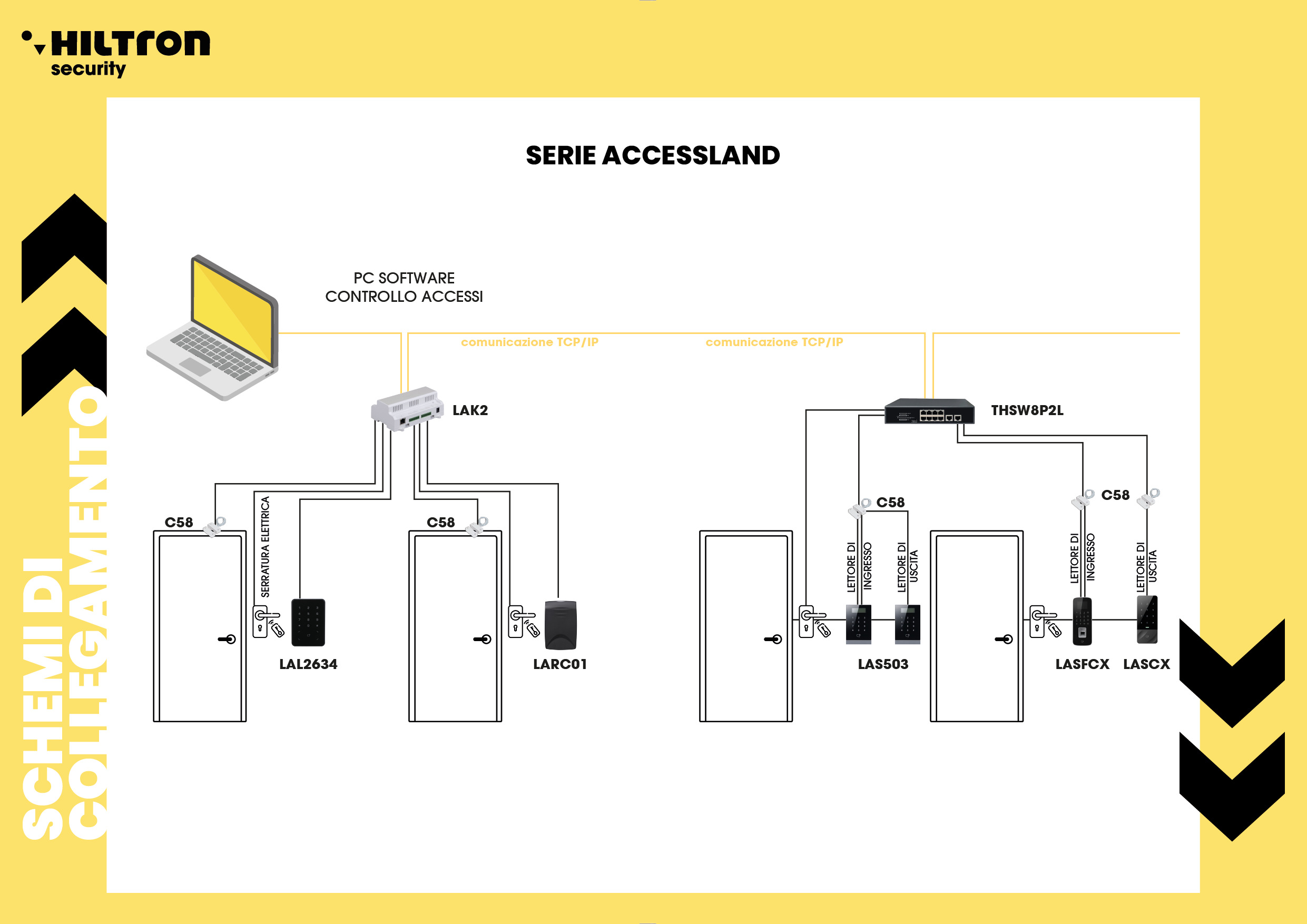 HILTRON
security

SCHEMI DI COLLEGAMENTO

SERIE ACCESSLAND

PC SOFTWARE
CONTROLLO ACCESSI

comunicazione TCP/IP

comunicazione TCP/IP

LAK2

THSW8P2L

C58

SERRATURA ELETTRICA

LAL2634

C58

LARC01

C58

LETTORE DI INGRESSO

LETTORE DI USCITA

LAS503

C58

LETTORE DI INGRESSO

LETTORE DI USCITA

LASFCX

LASCX